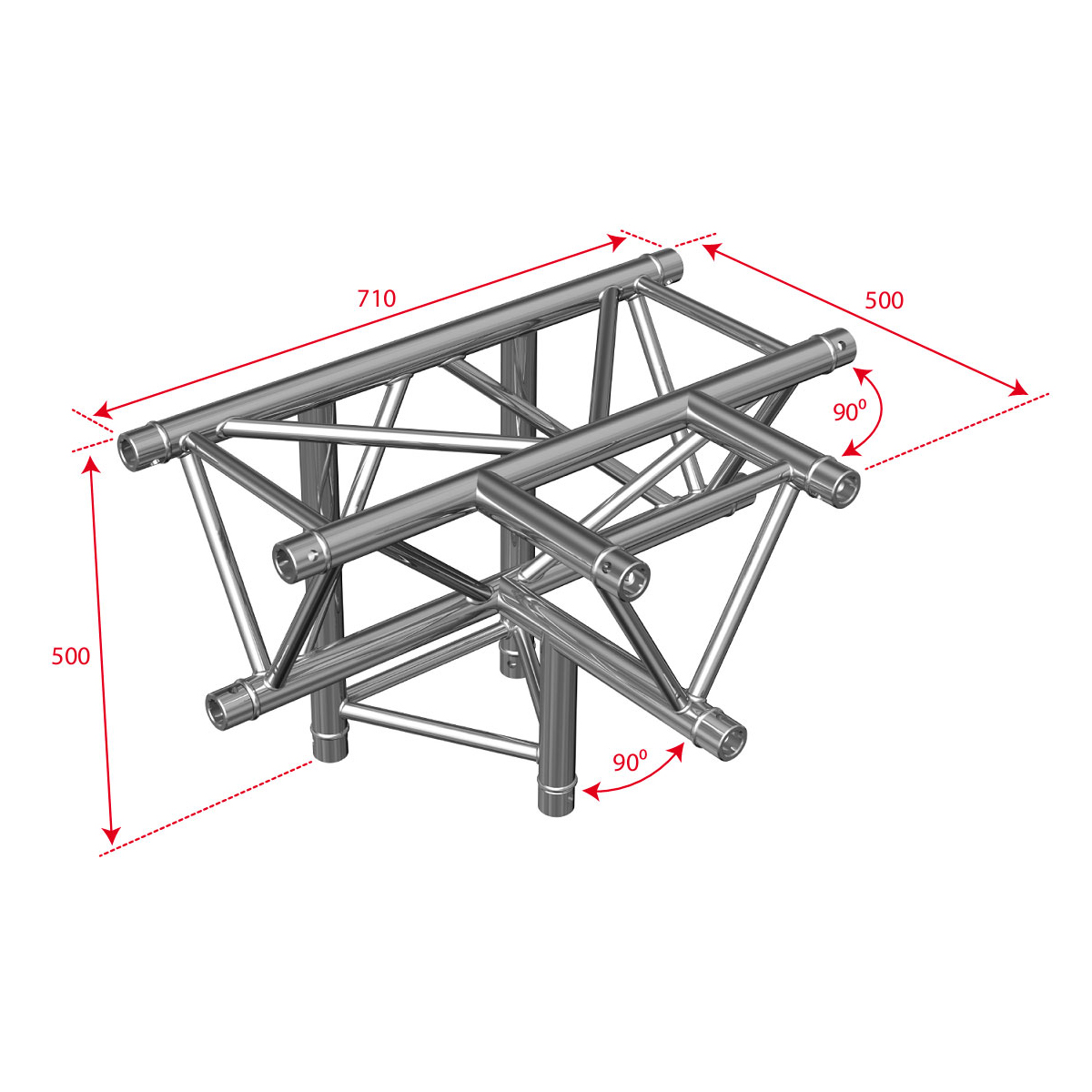 710

500

$90^0$

500

$90^0$