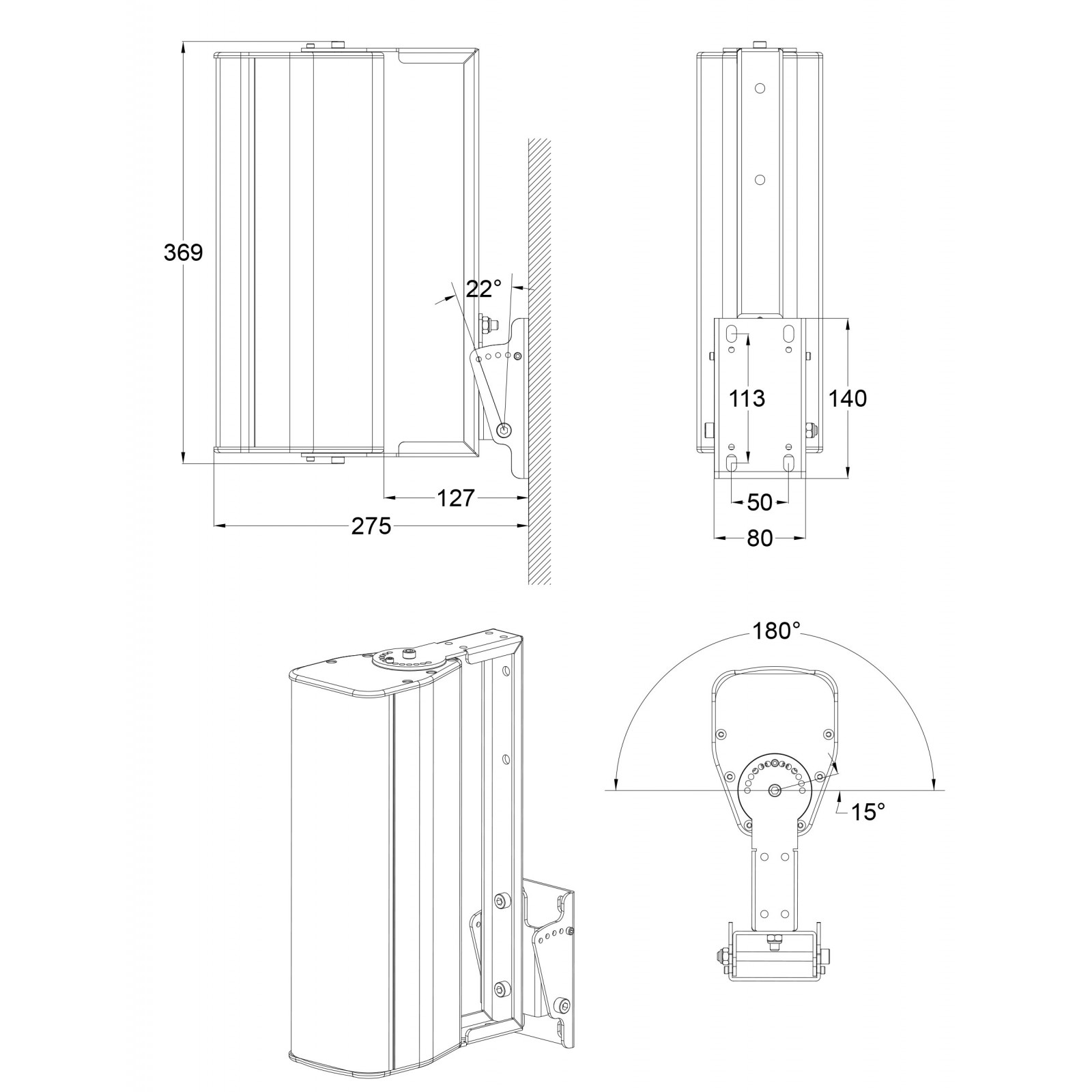 369

22°

127

275

113

140

50

80

180°

15°