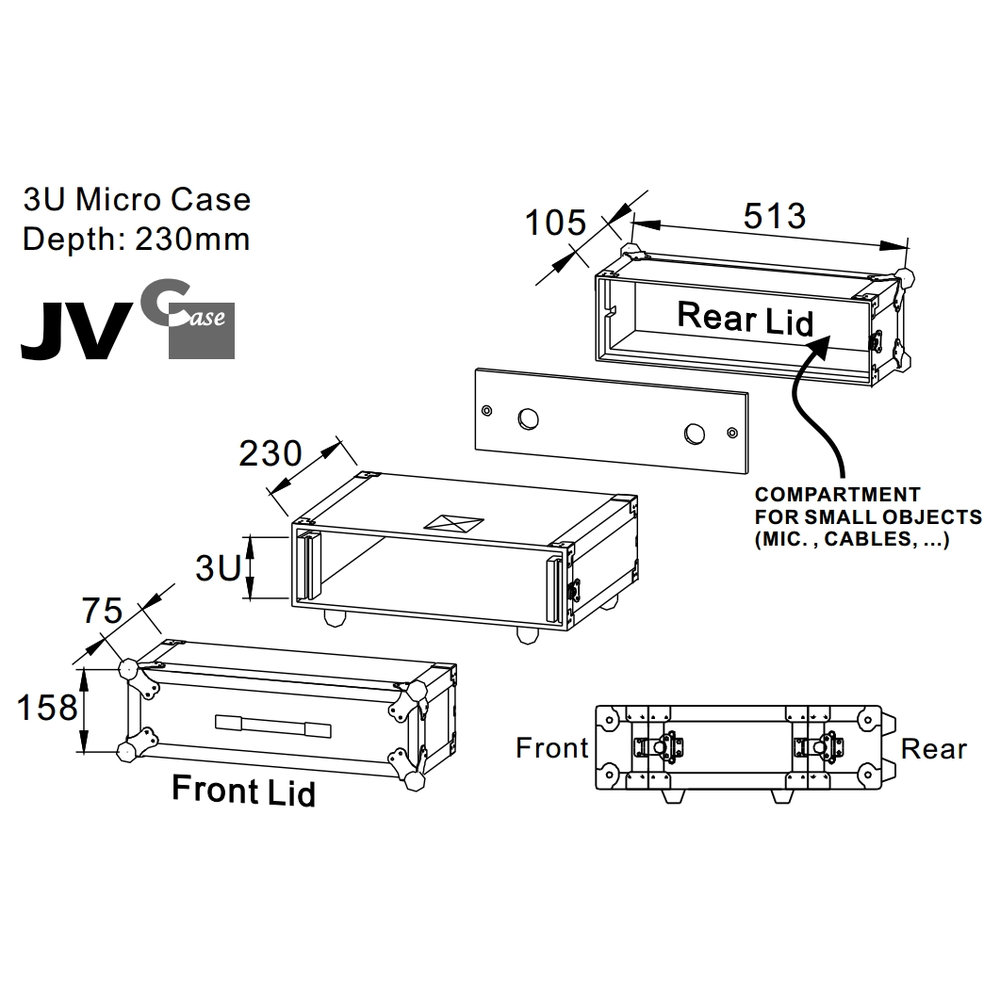 3U Micro Case
Depth: 230mm

JV Case

105
513

Rear Lid

COMPARTMENT FOR SMALL OBJECTS (MIC. , CABLES, ...)

230

3U

75

158

Front Lid

Front
Rear